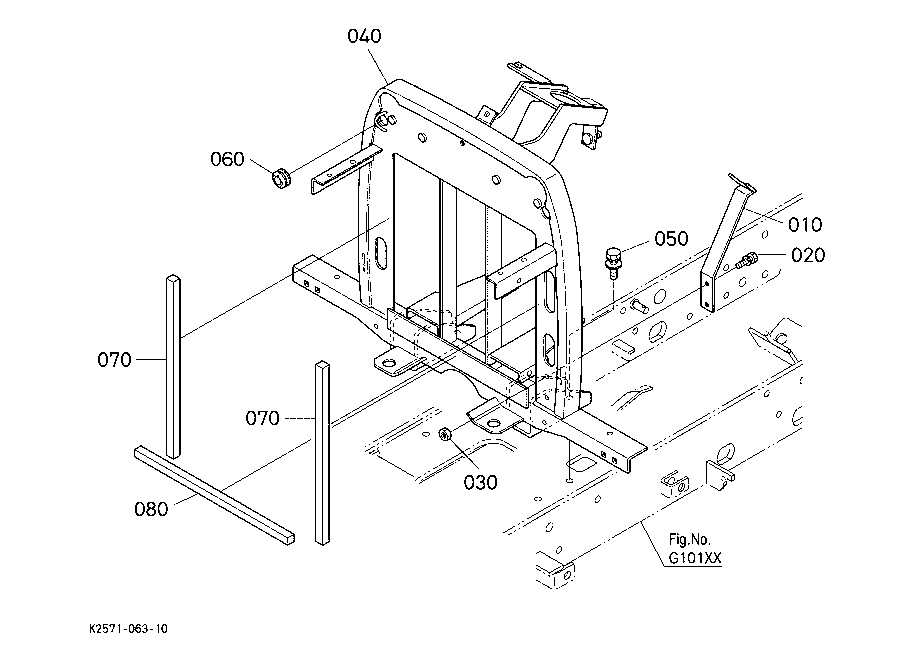 040

060

010

050

020

070

070

030

080

Fig.No.
G101XX

K2571-063-10